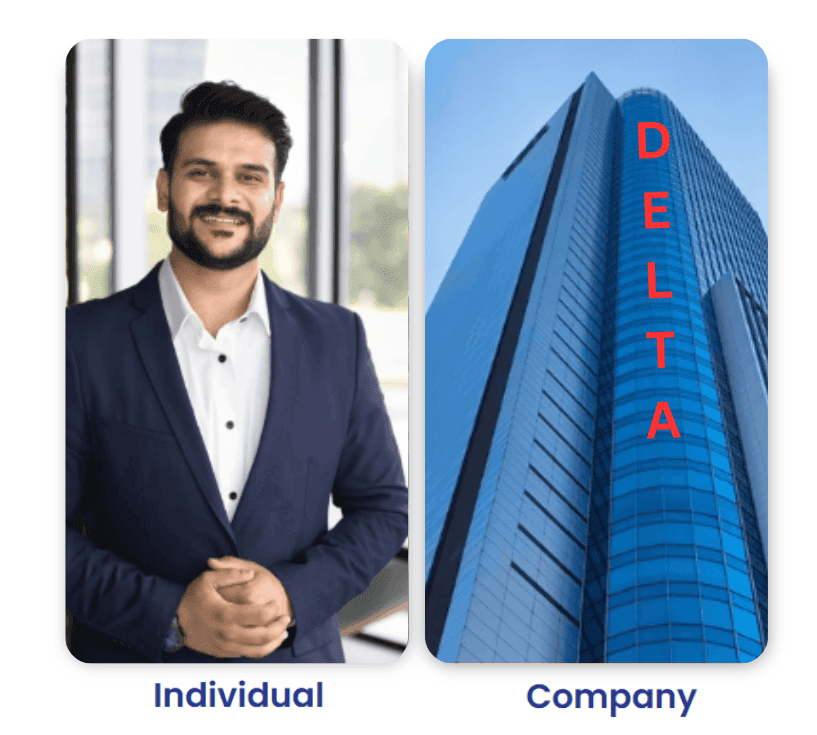 DELTA

Individual

Company