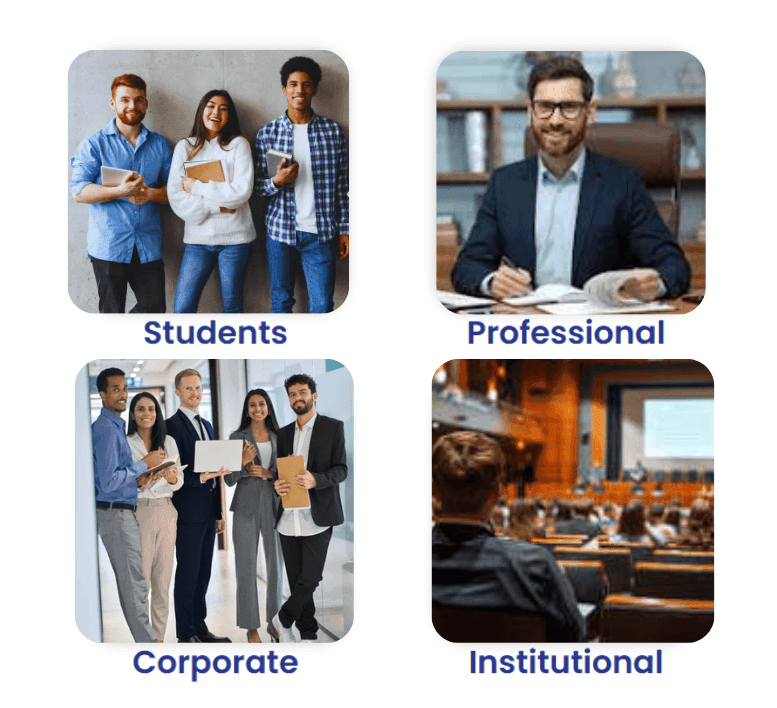 Students

Professional

Corporate

Institutional